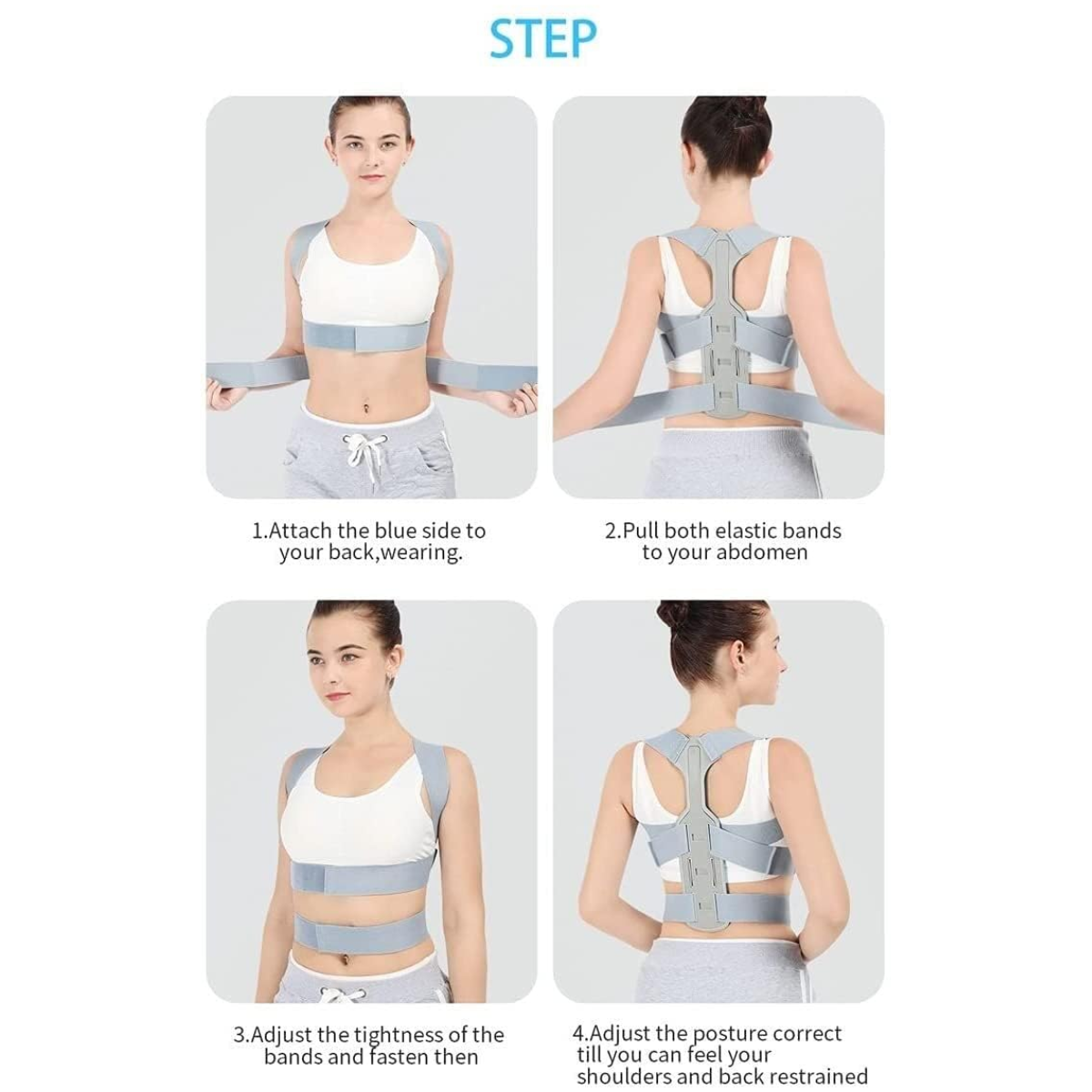 STEP

1.Attach the blue side to your back,wearing.

2.Pull both elastic bands to your abdomen

3.Adjust the tightness of the bands and fasten then

4.Adjust the posture correct till you can feel your shoulders and back restrained